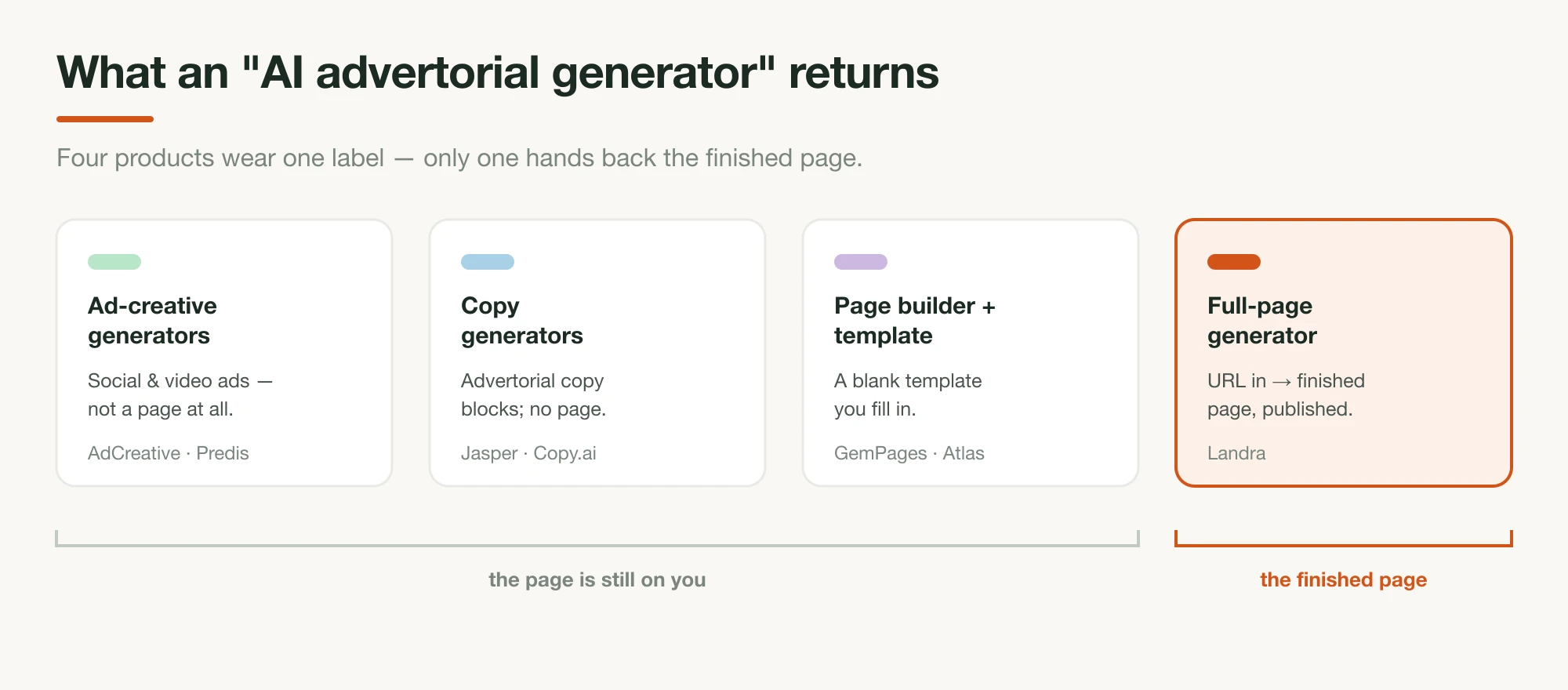 What an "AI advertorial generator" returns

Four products wear one label — only one hands back the finished page.

Ad-creative generators

Social & video ads — not a page at all.

AdCreative · Predis

Copy generators

Advertorial copy blocks; no page.

Jasper · Copy.ai

Page builder + template

A blank template you fill in.

GemPages · Atlas

Full-page generator

URL in → finished page, published.

Landra

the page is still on you

the finished page