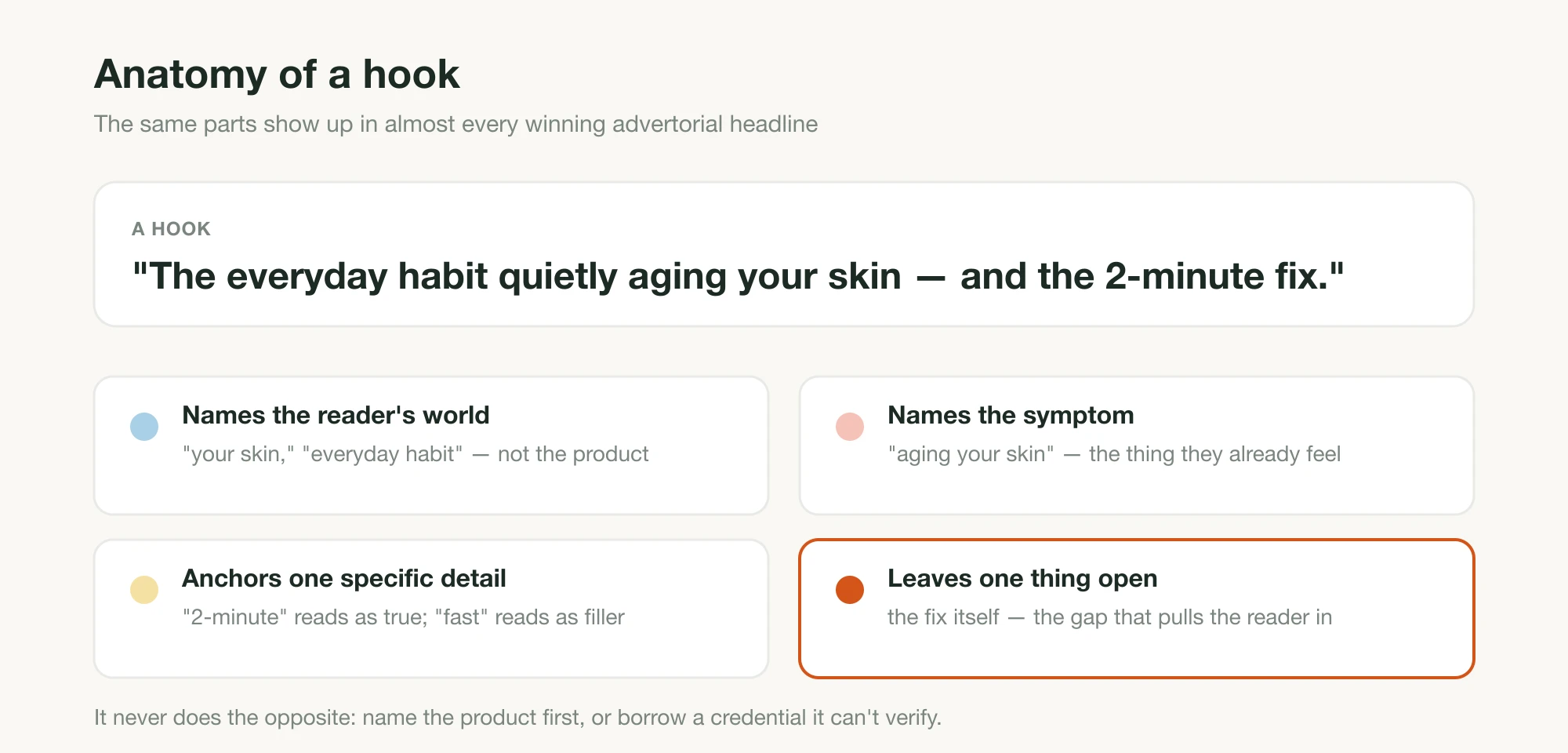 Anatomy of a hook

The same parts show up in almost every winning advertorial headline

A HOOK

"The everyday habit quietly aging your skin — and the 2-minute fix."

Names the reader's world

"your skin," "everyday habit" — not the product

Names the symptom

"aging your skin" — the thing they already feel

Anchors one specific detail

"2-minute" reads as true; "fast" reads as filler

Leaves one thing open

the fix itself — the gap that pulls the reader in

It never does the opposite: name the product first, or borrow a credential it can't verify.